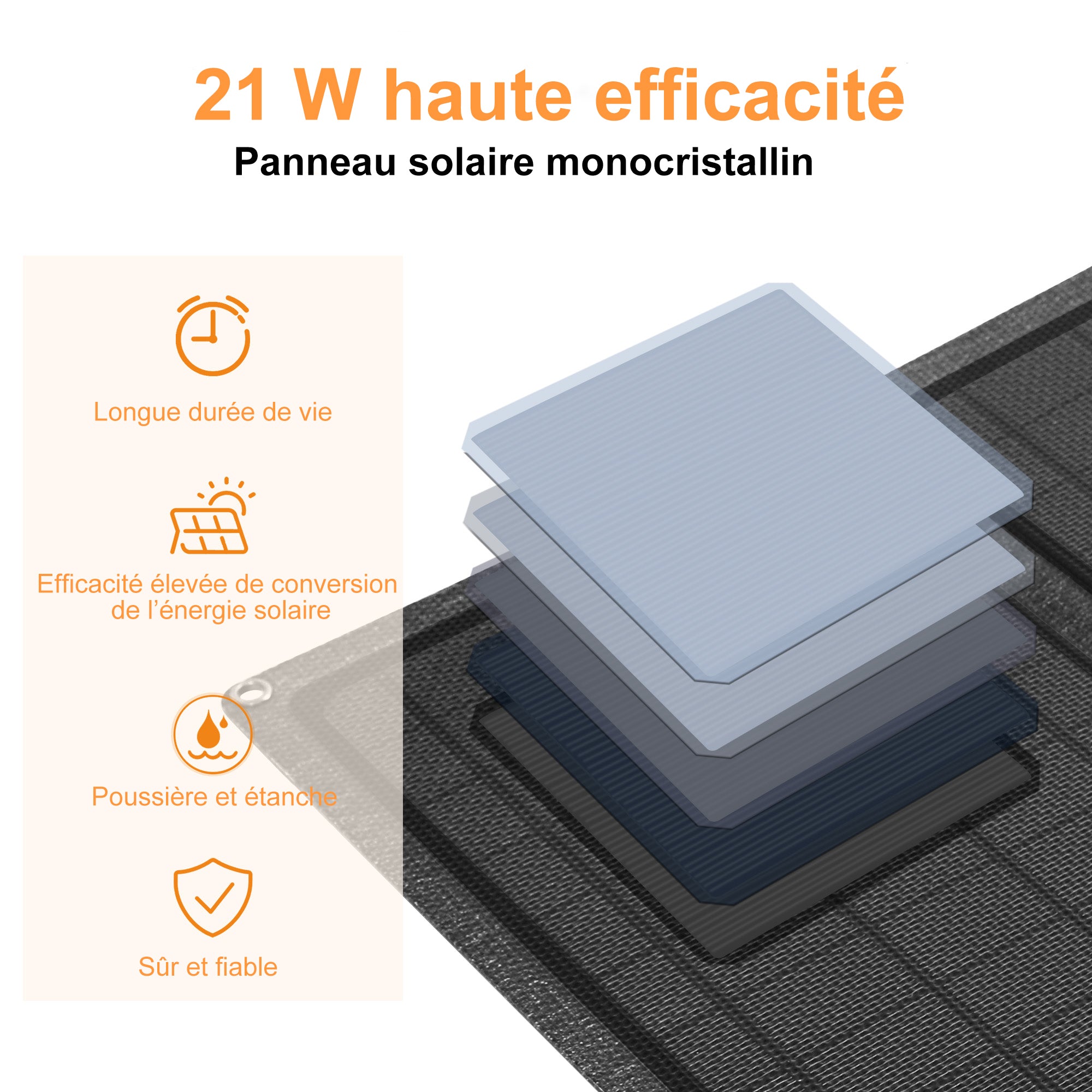 21 W haute efficacité

Panneau solaire monocristallin

Longue durée de vie

Efficacité élevée de conversion de l'énergie solaire

Poussière et étanche

Sûr et fiable