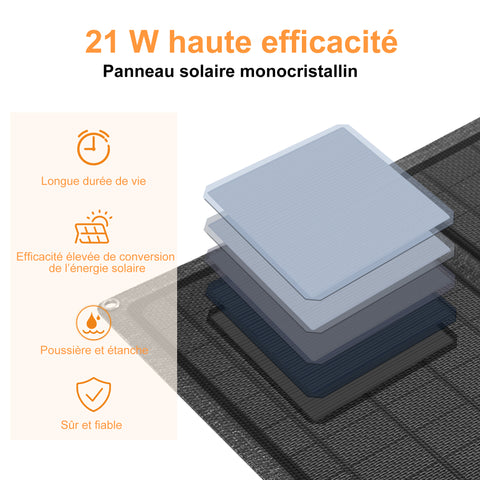 21 W haute efficacité
Panneau solaire monocristallin

Longue durée de vie

Efficacité élevée de conversion de l'énergie solaire

Poussière et étanche

Sûr et fiable