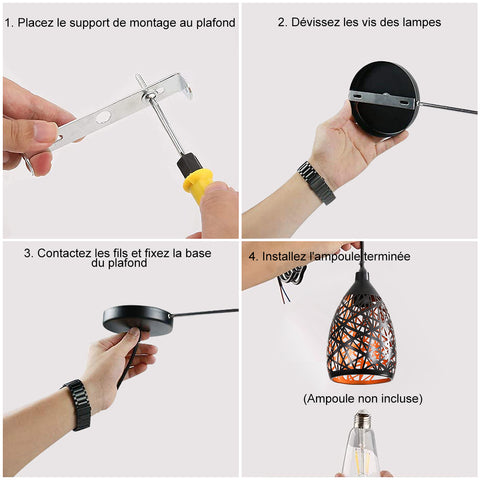 1. Placez le support de montage au plafond

2. Dévissez les vis des lampes

3. Contactez les fils et fixez la base du plafond

4. Installez l'ampoule terminée

(Ampoule non incluse)