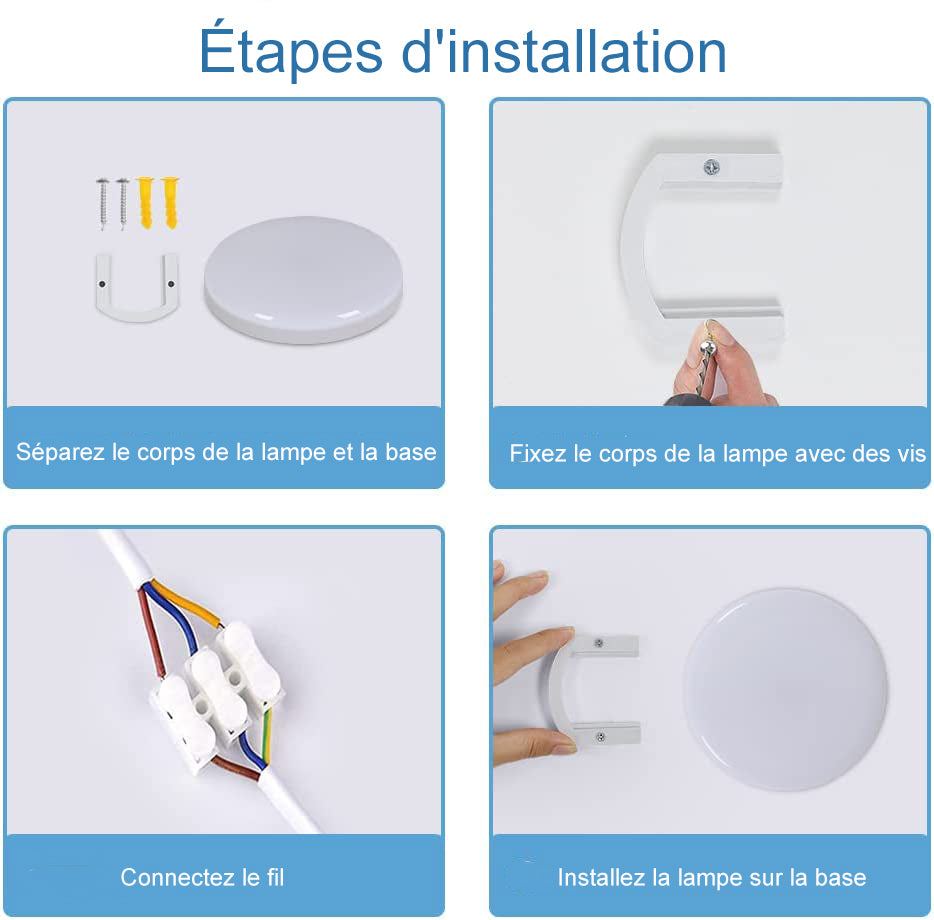 Étapes d'installation

Séparez le corps de la lampe et la base

Fixez le corps de la lampe avec des vis

Connectez le fil

Installez la lampe sur la base