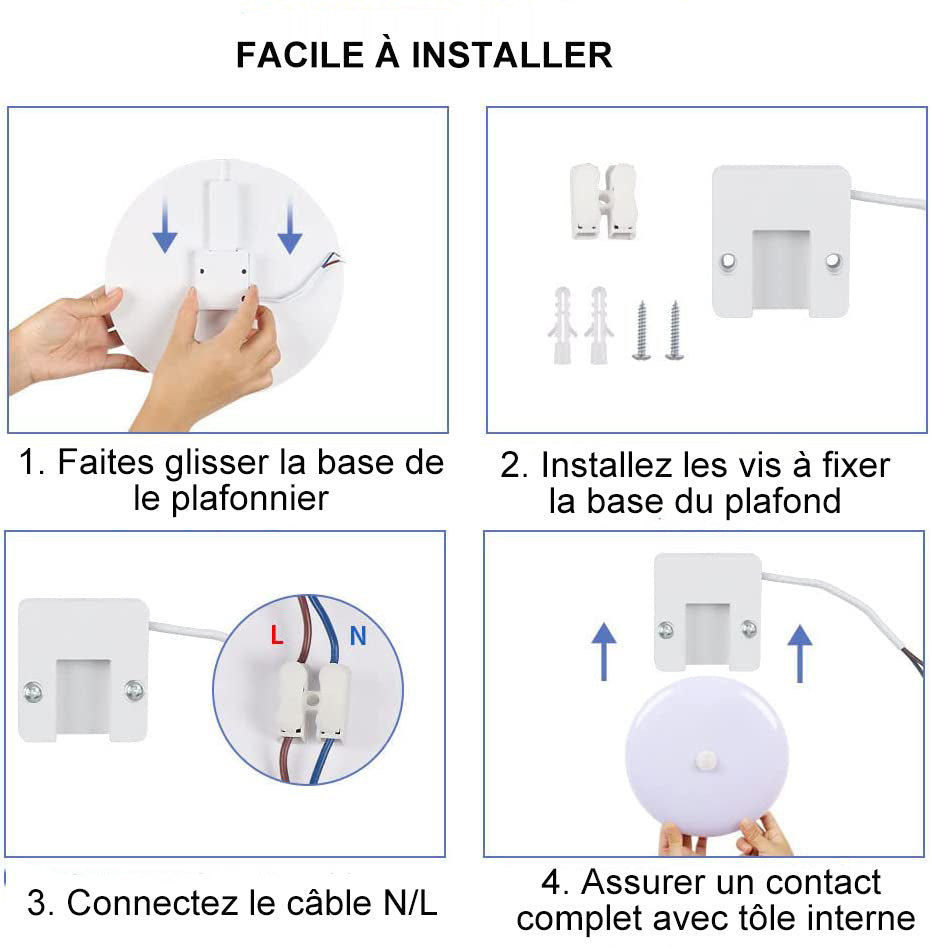 FACILE À INSTALLER

1. Faites glisser la base de le plafonnier

2. Installez les vis à fixer la base du plafond

L

N

3. Connectez le câble N/L

4. Assurer un contact complet avec tôle interne