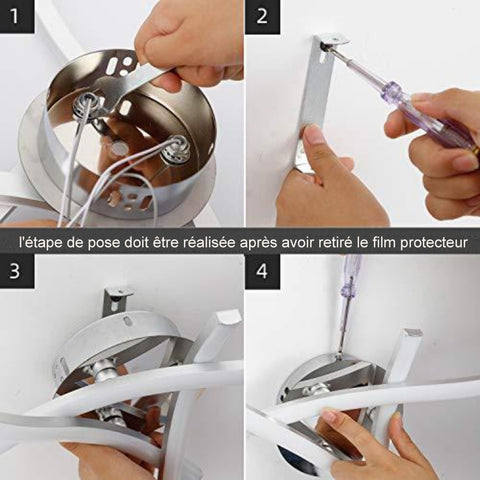 1

2

l'étape de pose doit être réalisée après avoir retiré le film protecteur

3

4