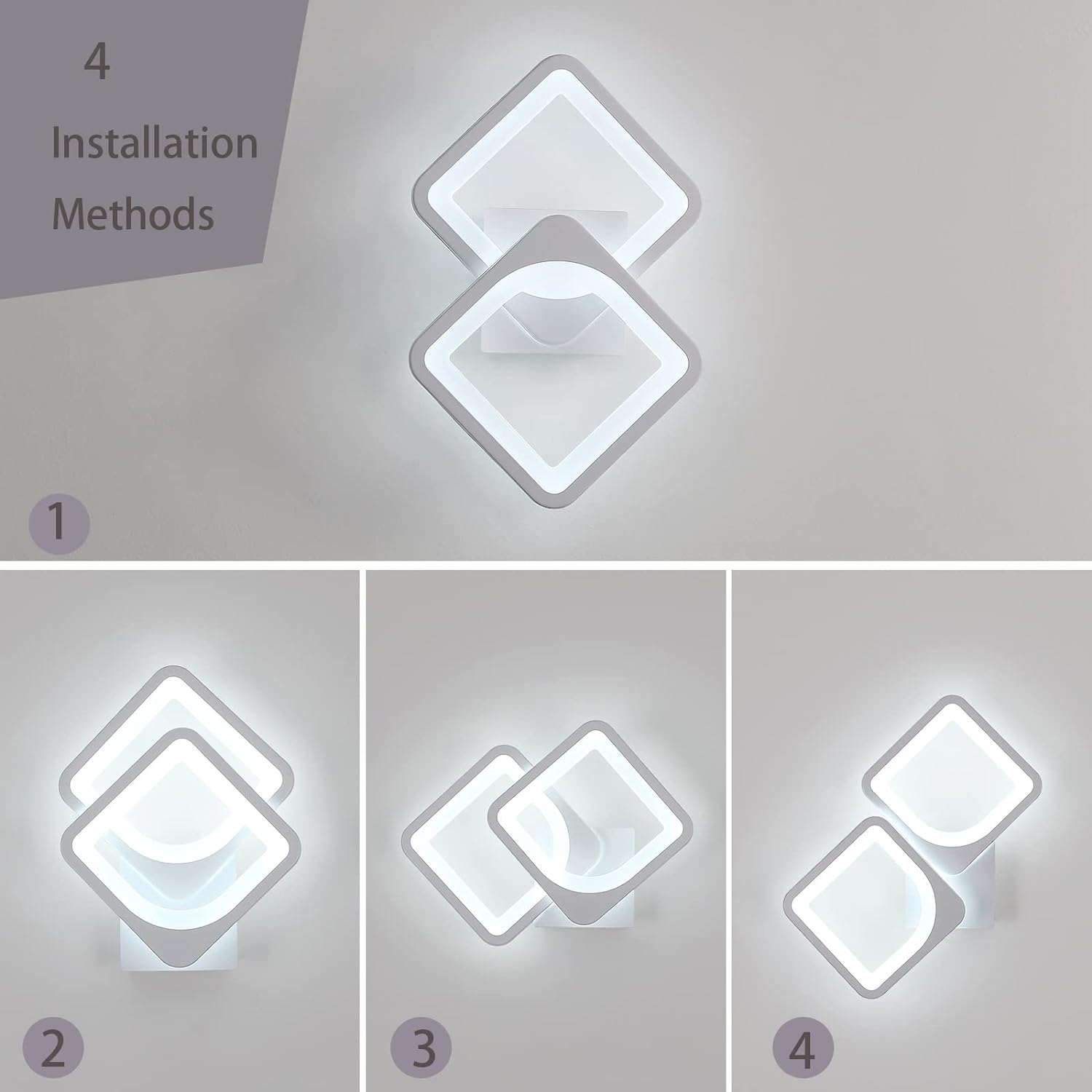 4
Installation
Methods

1

2

3

4