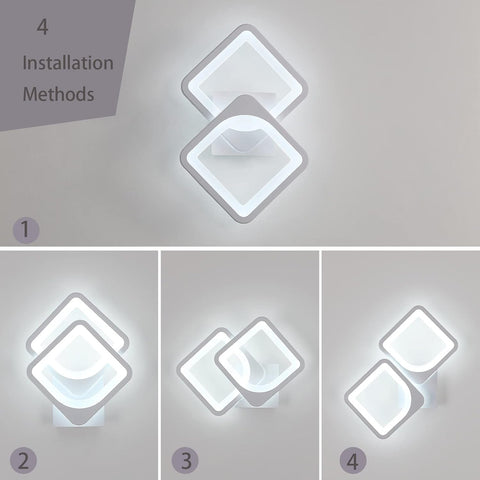 4
Installation
Methods

1

2

3

4