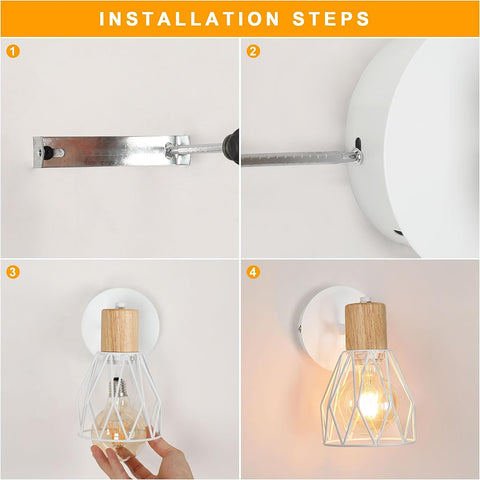 INSTALLATION STEPS

1

2

3

4