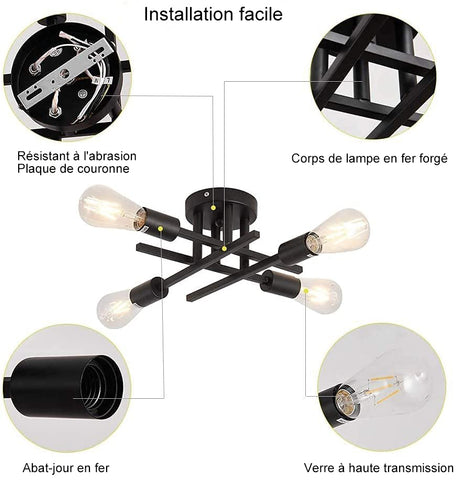 Installation facile

Résistant à l'abrasion
Plaque de couronne

Corps de lampe en fer forgé

Abat-jour en fer

Verre à haute transmission