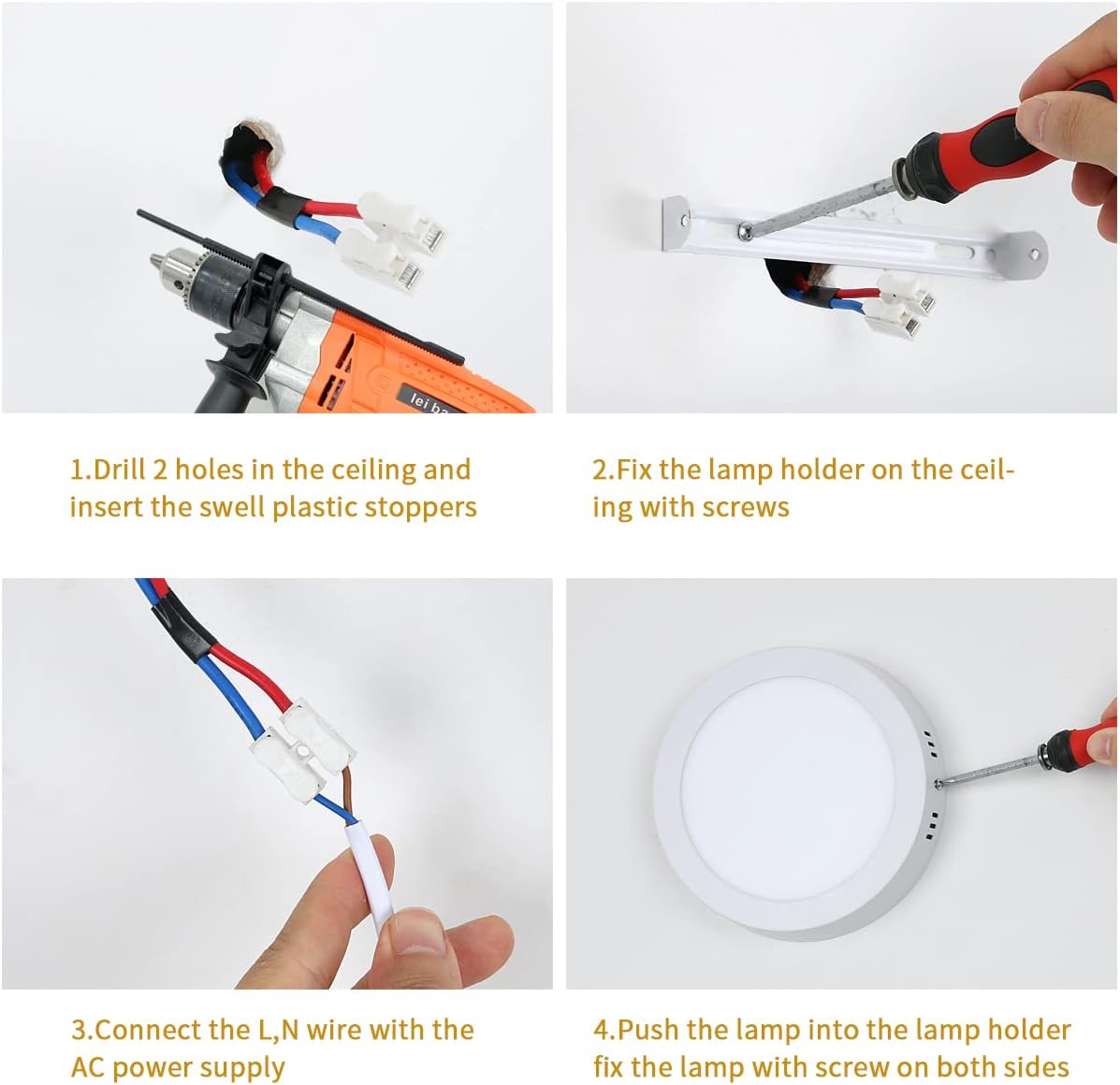 lei ba

1.Drill 2 holes in the ceiling and insert the swell plastic stoppers

2.Fix the lamp holder on the ceiling with screws

3.Connect the L,N wire with the AC power supply

4.Push the lamp into the lamp holder fix the lamp with screw on both sides