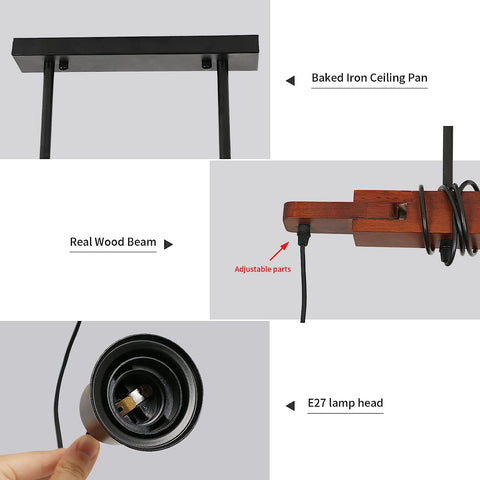 Baked Iron Ceiling Pan

Real Wood Beam

Adjustable parts

E27 lamp head