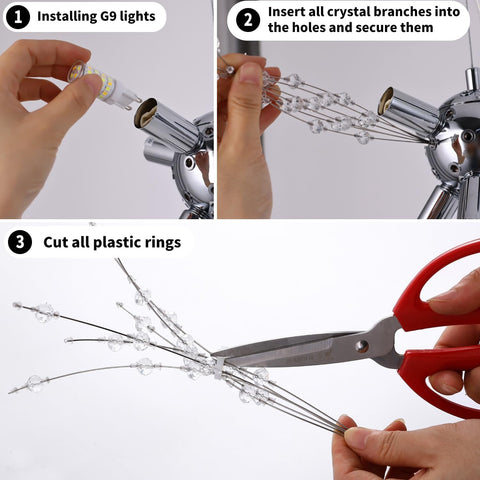 1 Installing G9 lights

2 Insert all crystal branches into the holes and secure them

3 Cut all plastic rings