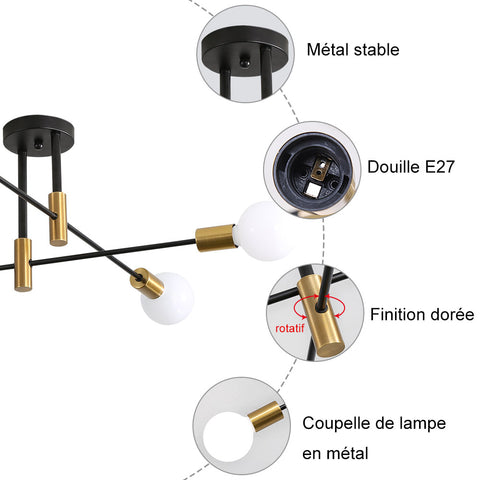 Métal stable

Douille E27

rotatif

Finition dorée

Coupelle de lampe en métal