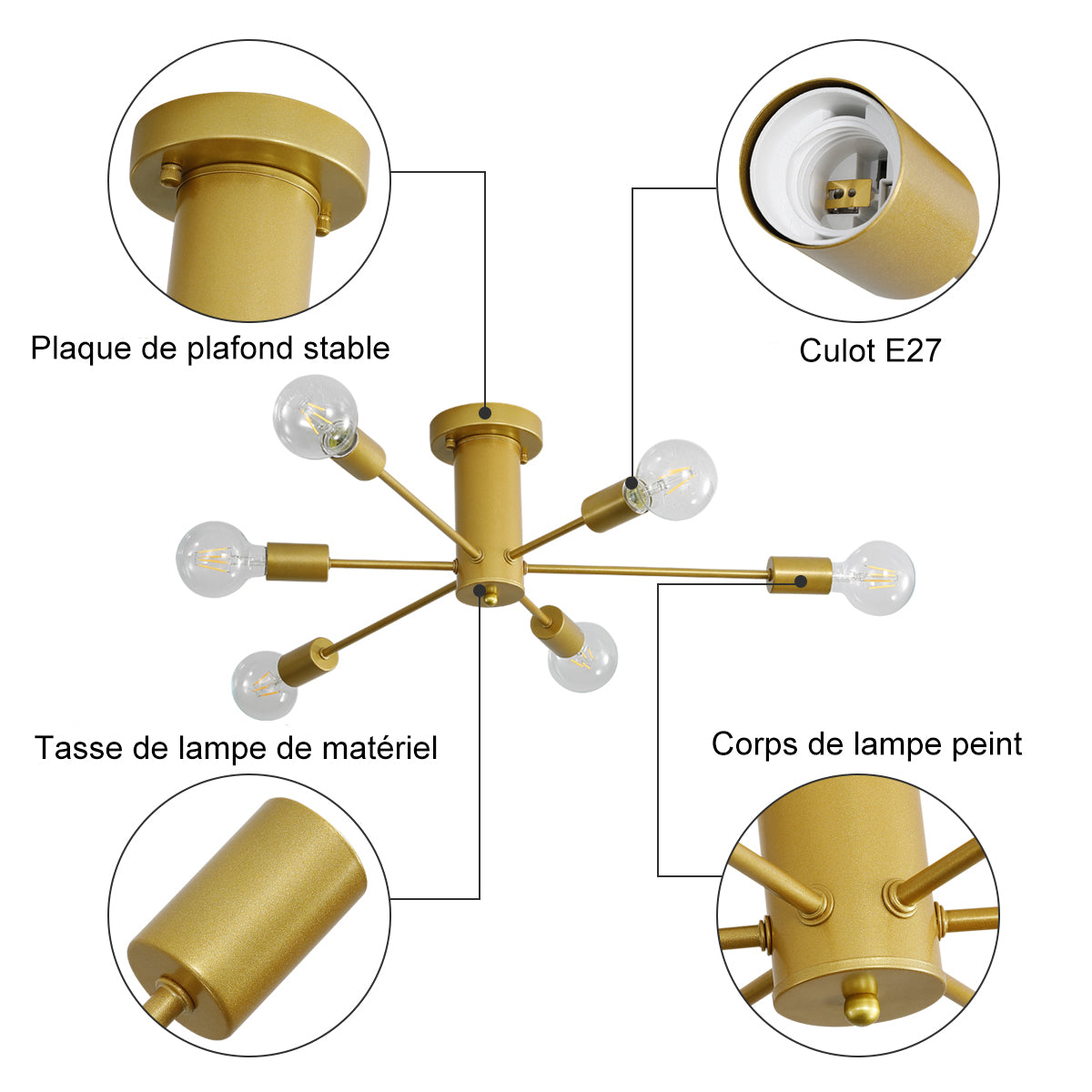 Plaque de plafond stable

Culot E27

Tasse de lampe de matériel

Corps de lampe peint