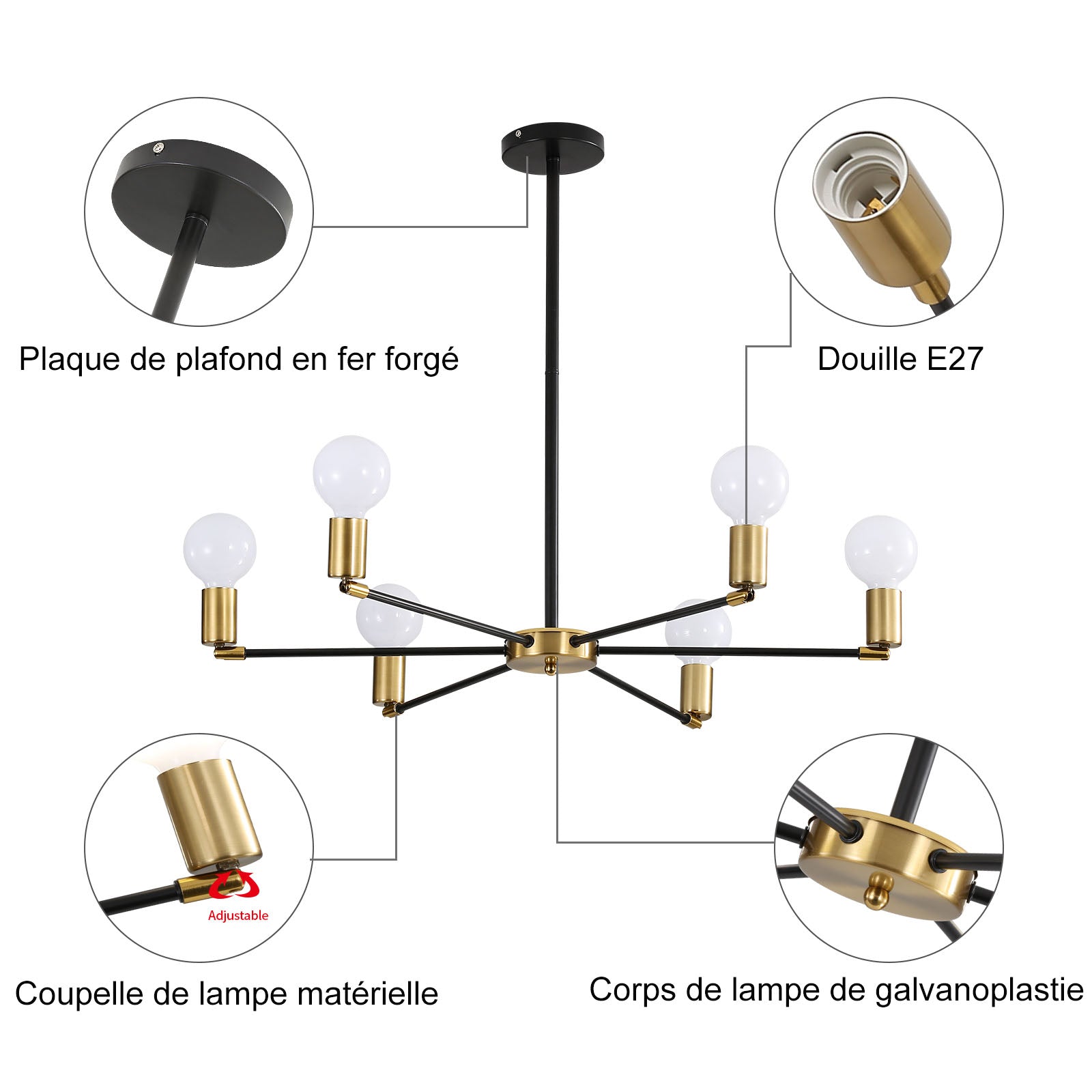 Plaque de plafond en fer forgé

Douille E27

Adjustable

Coupelle de lampe matérielle

Corps de lampe de galvanoplastie