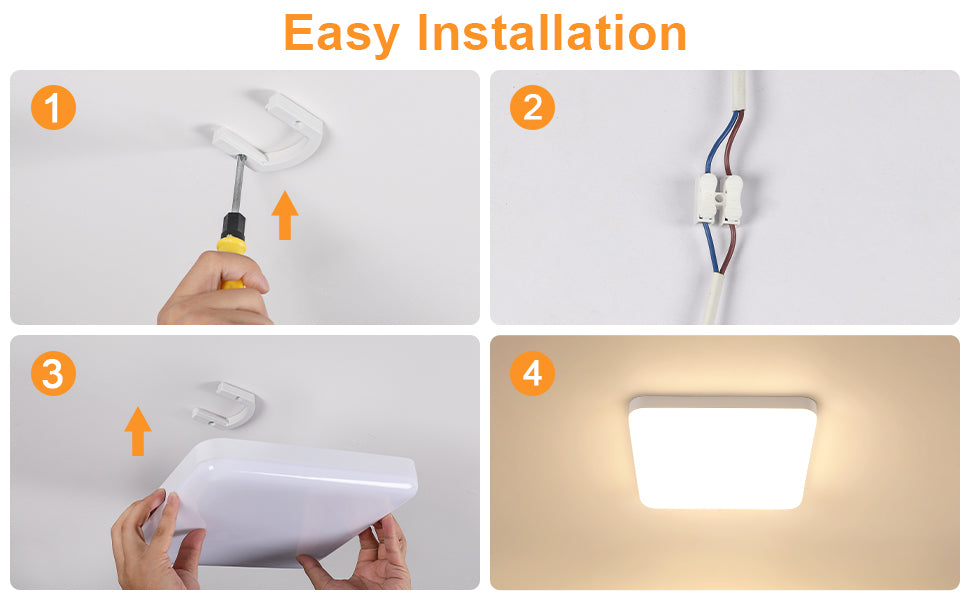 Easy Installation

1

2

3

4