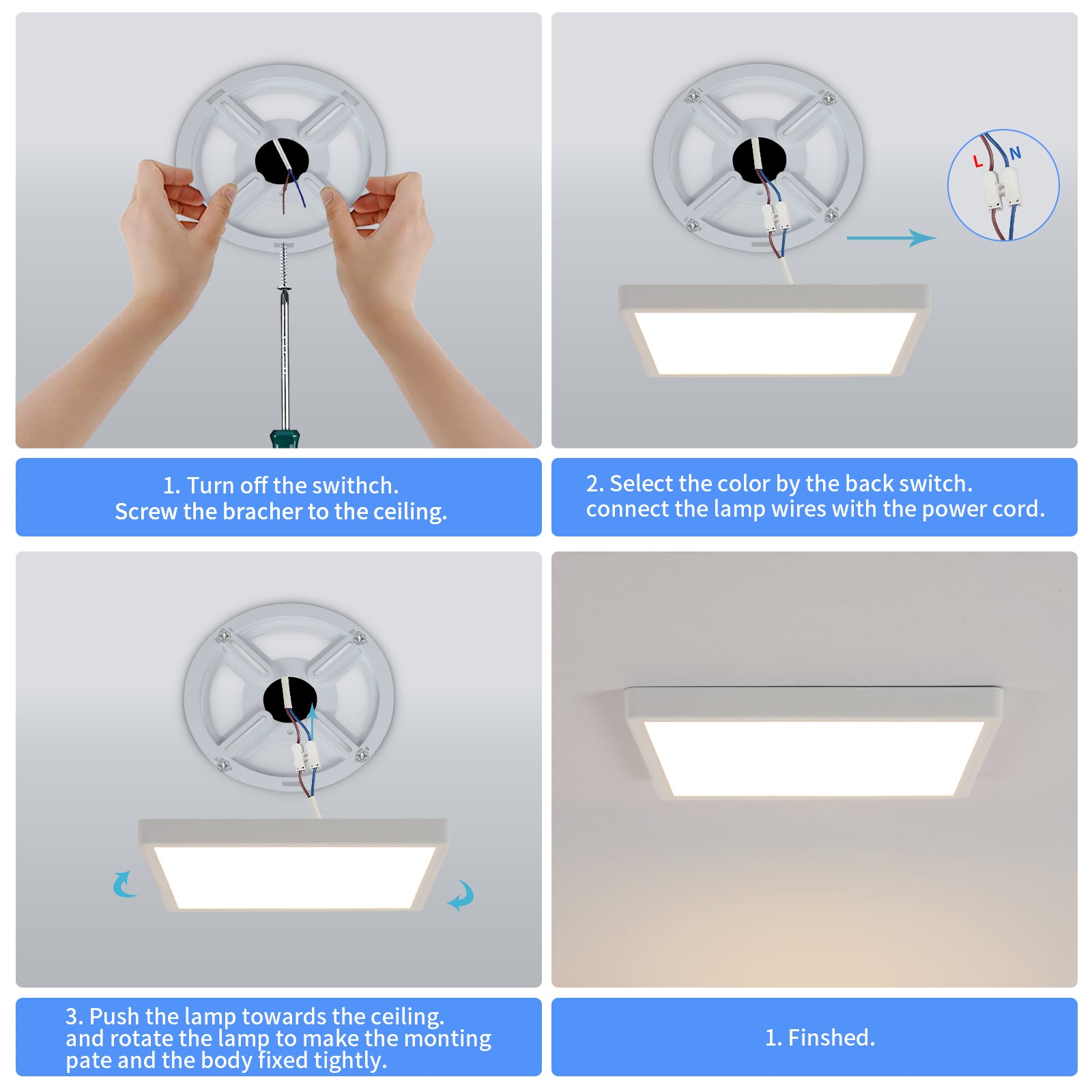 L
N

1. Turn off the swithch.
Screw the bracher to the ceiling.

2. Select the color by the back switch.
connect the lamp wires with the power cord.

3. Push the lamp towards the ceiling.
and rotate the lamp to make the monting pate and the body fixed tightly.

1. Finshed.