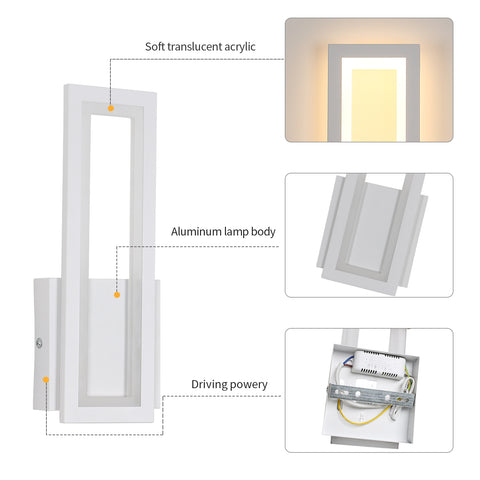 Soft translucent acrylic

Aluminum lamp body

Driving powery