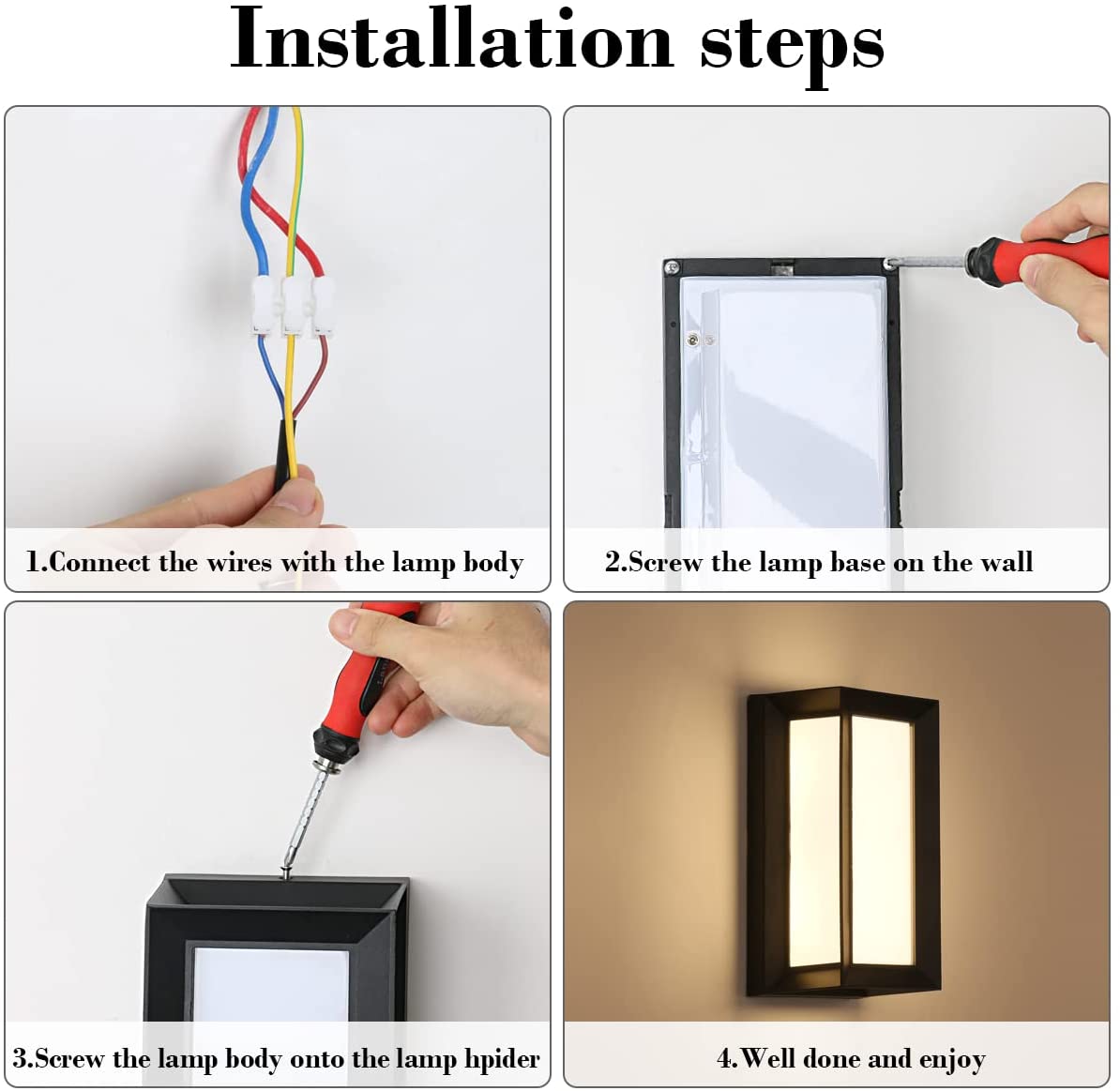 Installation steps

1.Connect the wires with the lamp body

2.Screw the lamp base on the wall

3.Screw the lamp body onto the lamp hpider

4.Well done and enjoy