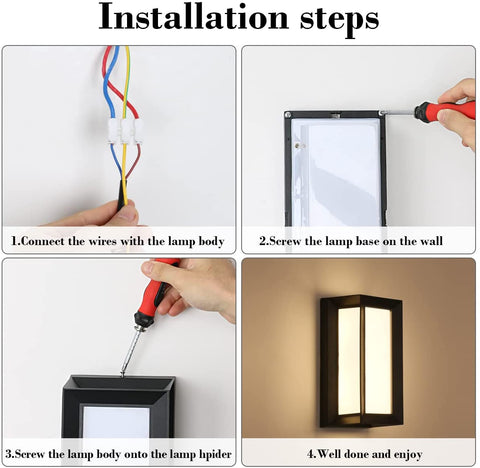 Installation steps

1.Connect the wires with the lamp body

2.Screw the lamp base on the wall

3.Screw the lamp body onto the lamp hpider

4.Well done and enjoy