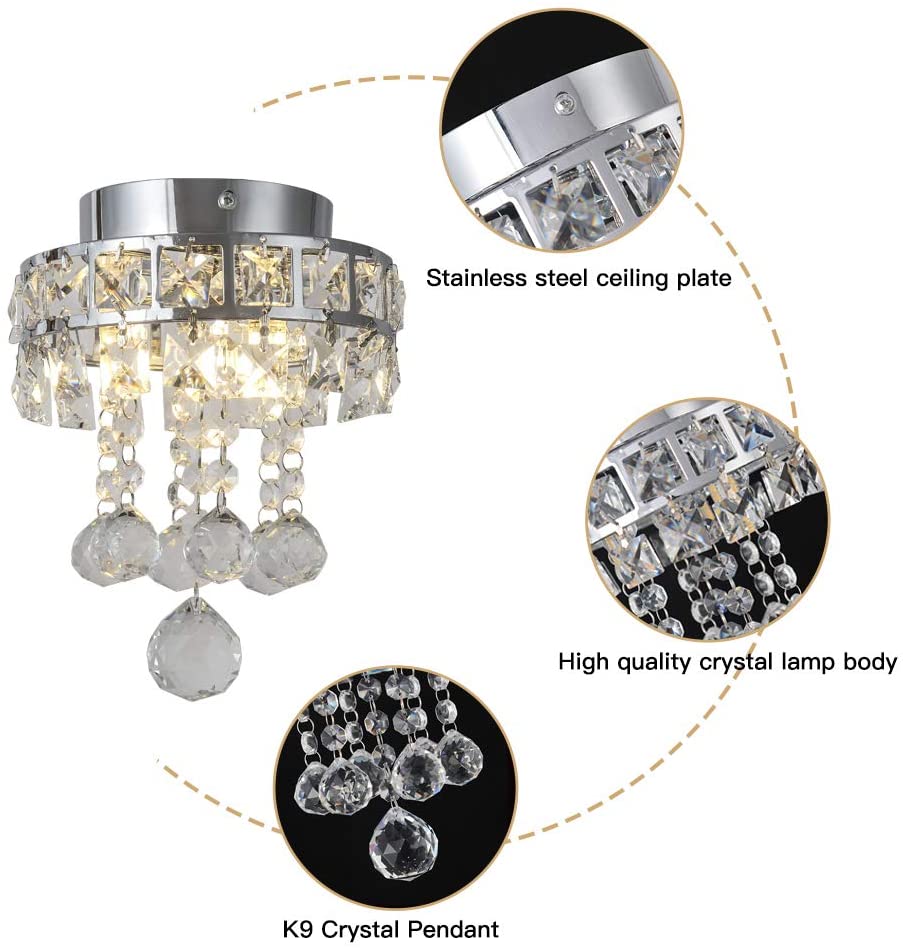 Stainless steel ceiling plate

High quality crystal lamp body

K9 Crystal Pendant