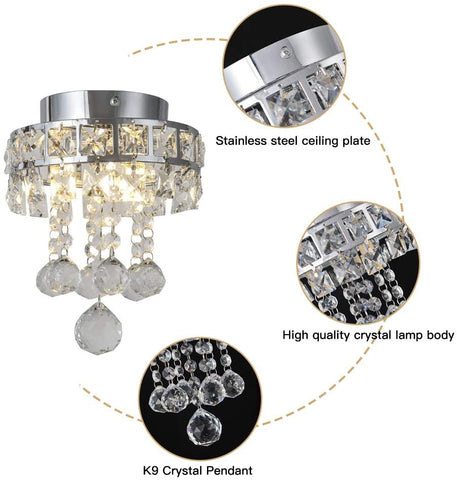 Stainless steel ceiling plate

High quality crystal lamp body

K9 Crystal Pendant