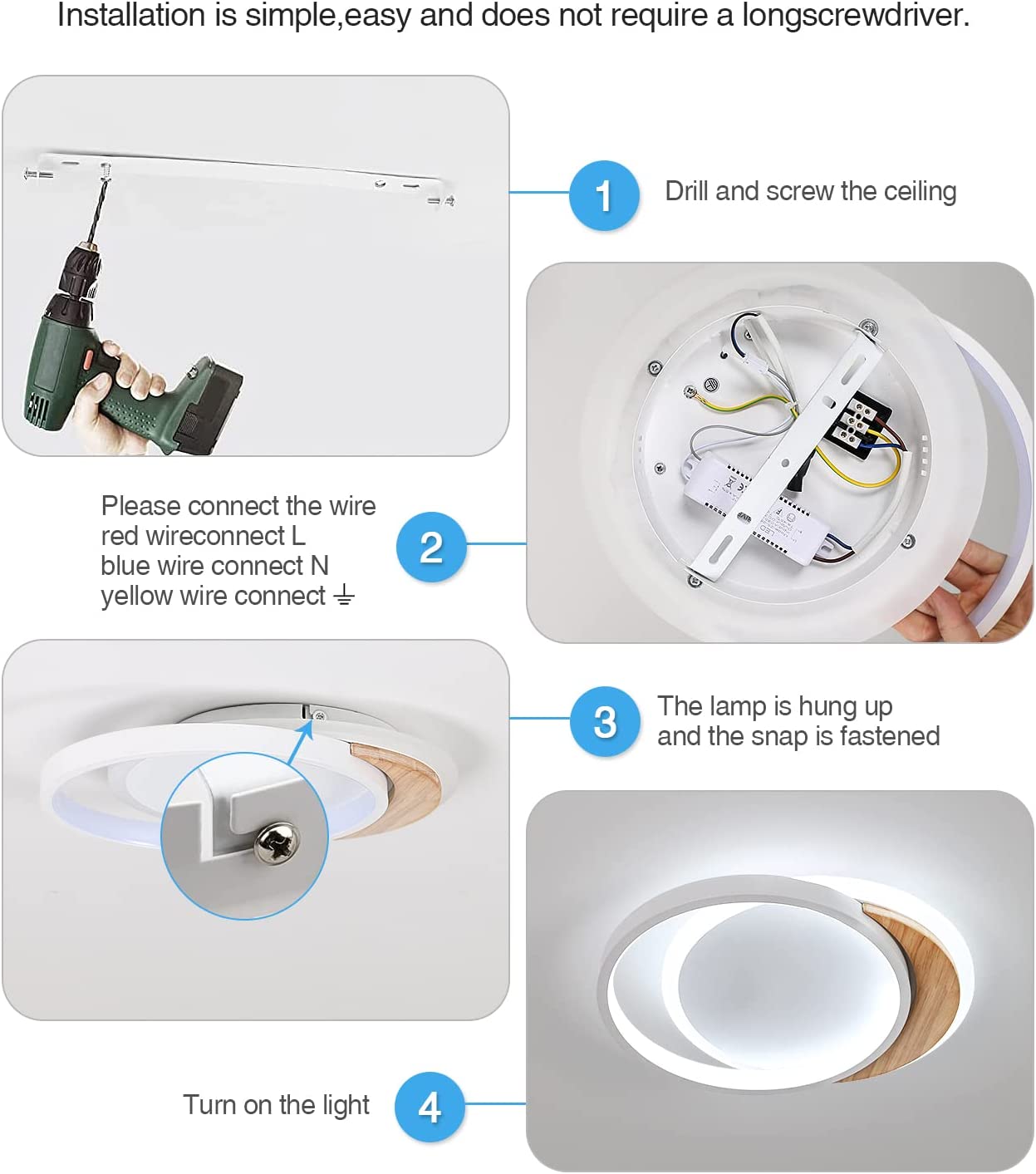 Installation is simple,easy and does not require a longscrewdriver.

1 Drill and screw the ceiling

Please connect the wire
red wireconnect L
blue wire connect N
yellow wire connect ⏚

2

3 The lamp is hung up and the snap is fastened

Turn on the light

4