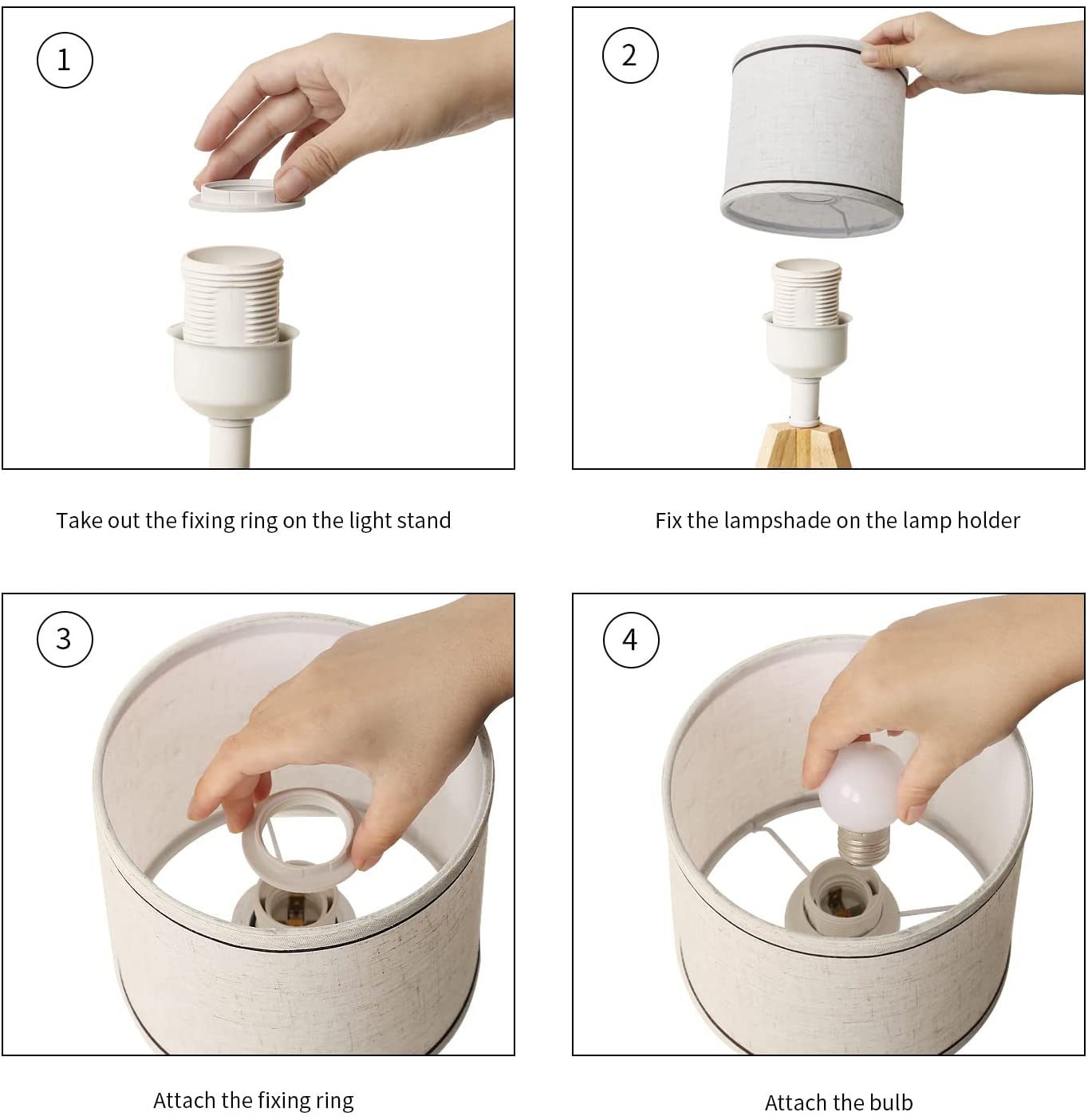 1

Take out the fixing ring on the light stand

2

Fix the lampshade on the lamp holder

3

Attach the fixing ring

4

Attach the bulb