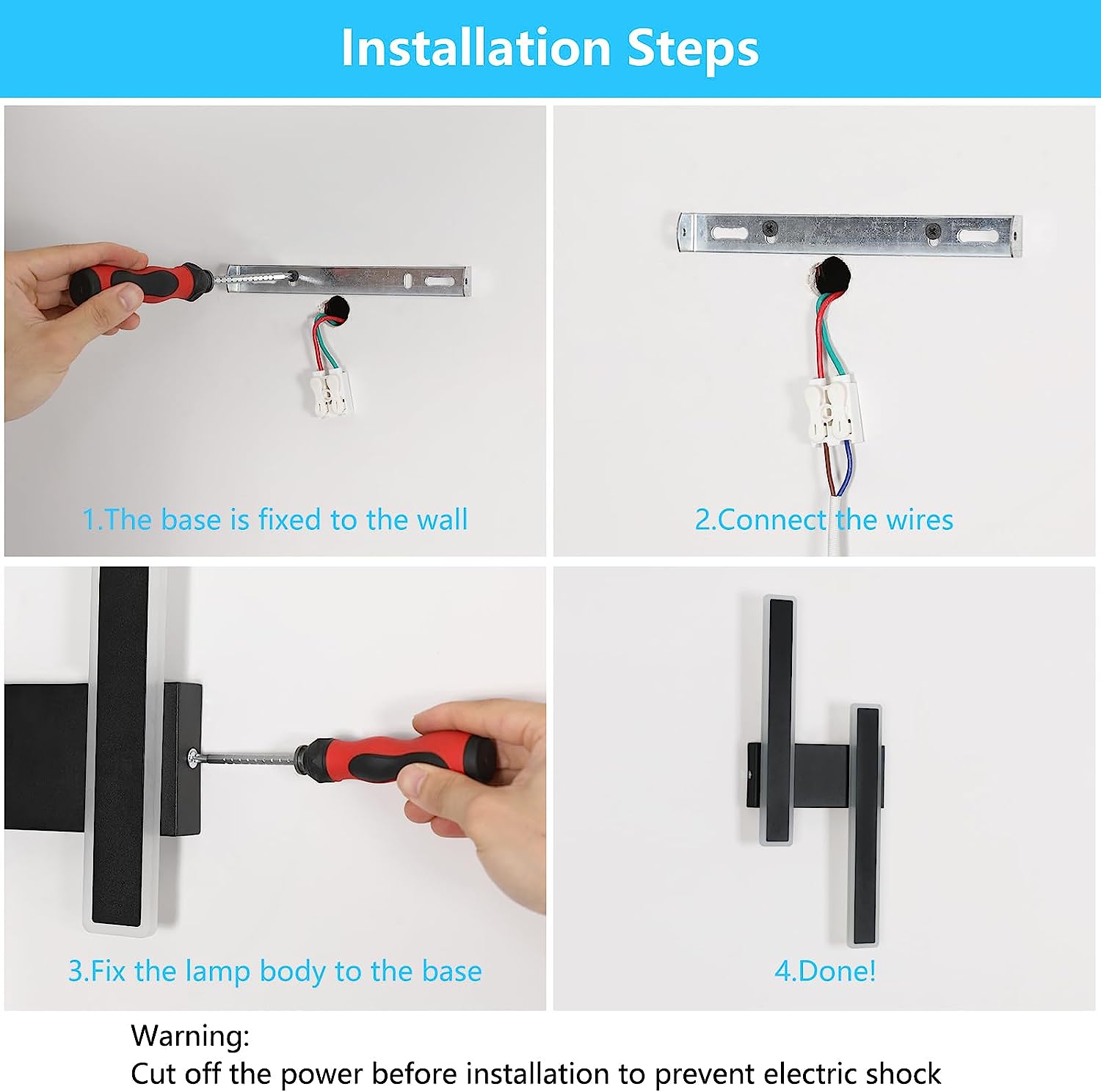 Installation Steps

1.The base is fixed to the wall

2.Connect the wires

3.Fix the lamp body to the base

4.Done!

Warning:
Cut off the power before installation to prevent electric shock