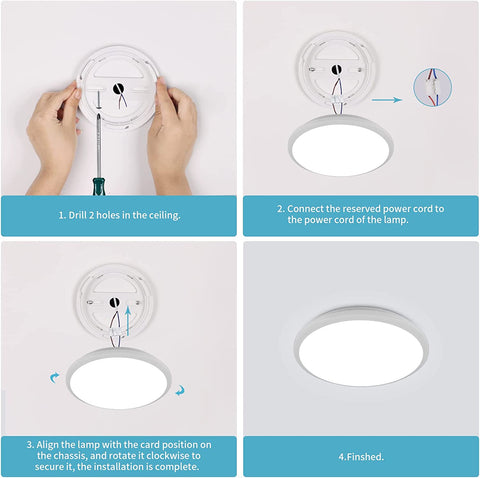 1. Drill 2 holes in the ceiling.

2. Connect the reserved power cord to the power cord of the lamp.

3. Align the lamp with the card position on the chassis, and rotate it clockwise to secure it, the installation is complete.

4.Finshed.