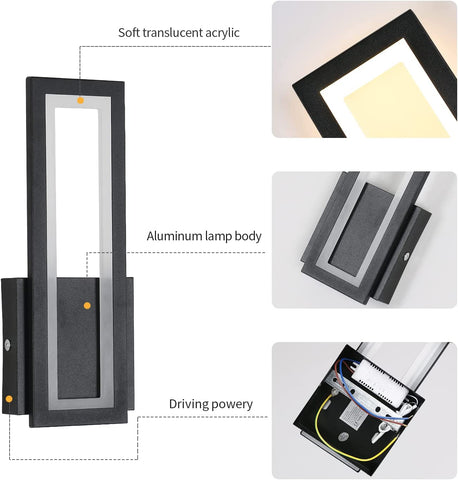 Soft translucent acrylic

Aluminum lamp body

Driving powery