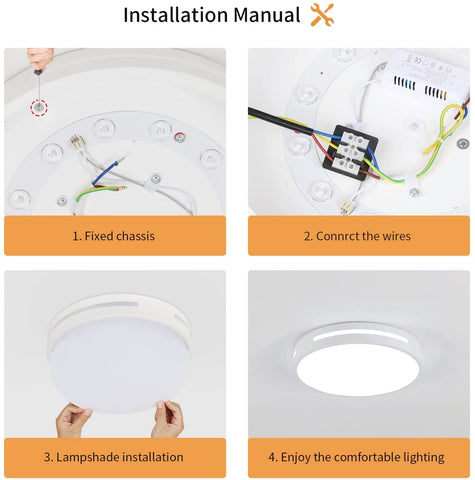 Installation Manual

1. Fixed chassis

2. Connrct the wires

3. Lampshade installation

4. Enjoy the comfortable lighting