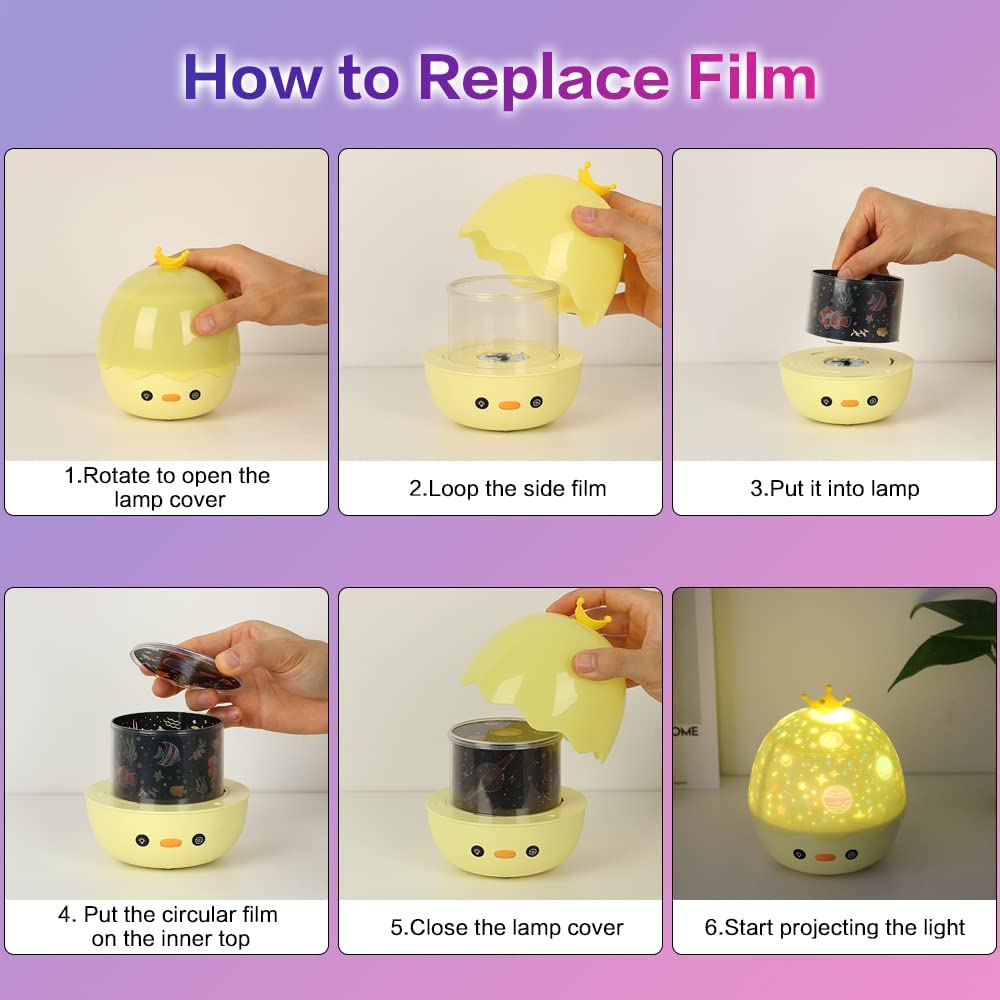 How to Replace Film

1.Rotate to open the lamp cover

2.Loop the side film

3.Put it into lamp

4. Put the circular film on the inner top

5.Close the lamp cover

OME

6.Start projecting the light