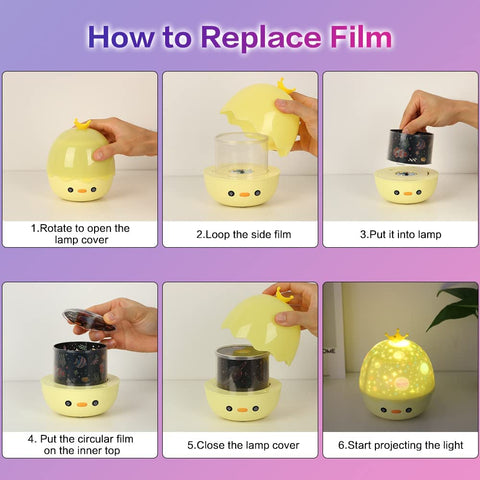 How to Replace Film

1.Rotate to open the lamp cover

2.Loop the side film

3.Put it into lamp

4. Put the circular film on the inner top

5.Close the lamp cover

6.Start projecting the light