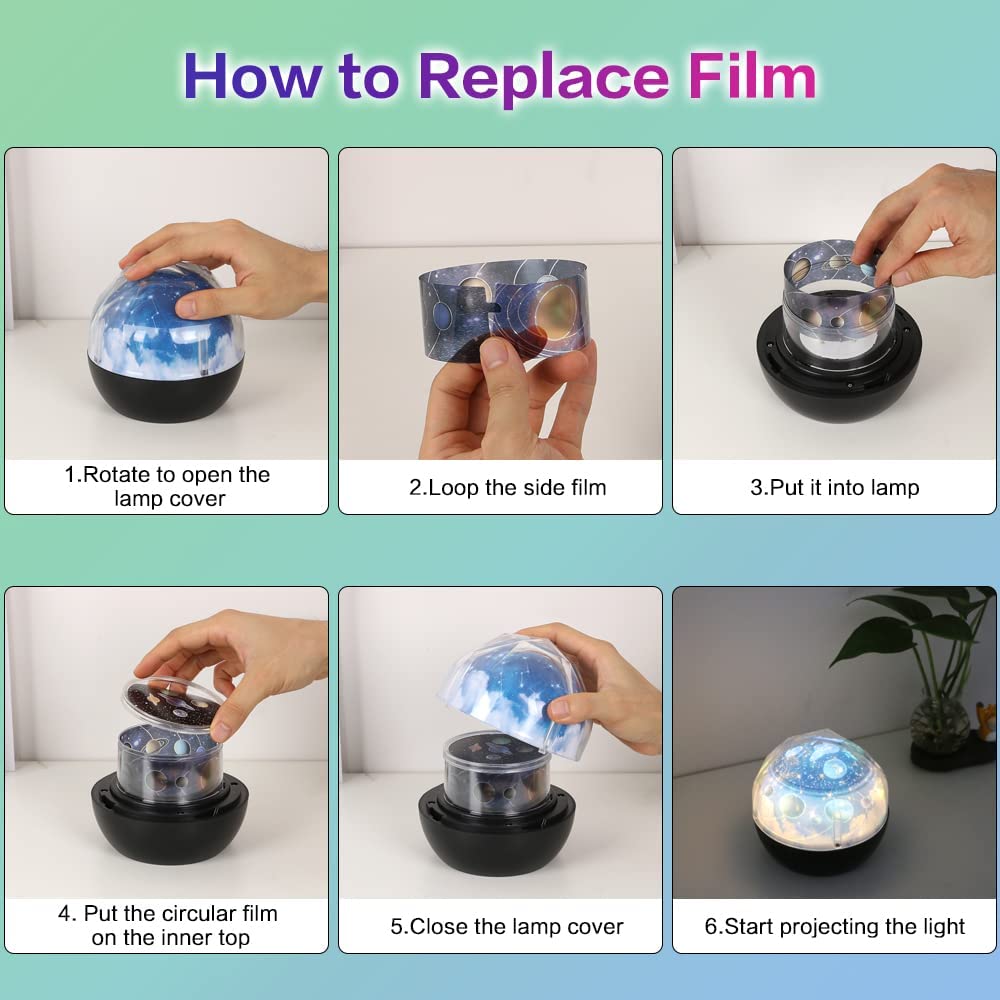 How to Replace Film

1.Rotate to open the lamp cover

2.Loop the side film

3.Put it into lamp

4. Put the circular film on the inner top

5.Close the lamp cover

6.Start projecting the light