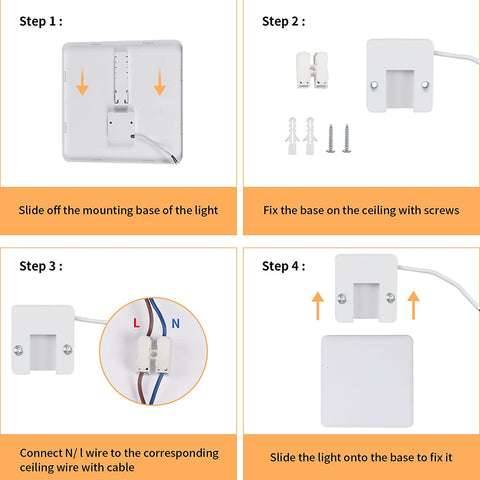 Step 1 :

Slide off the mounting base of the light

Step 2 :

Fix the base on the ceiling with screws

Step 3 :

L

N

Connect N/ l wire to the corresponding ceiling wire with cable

Step 4 :

Slide the light onto the base to fix it