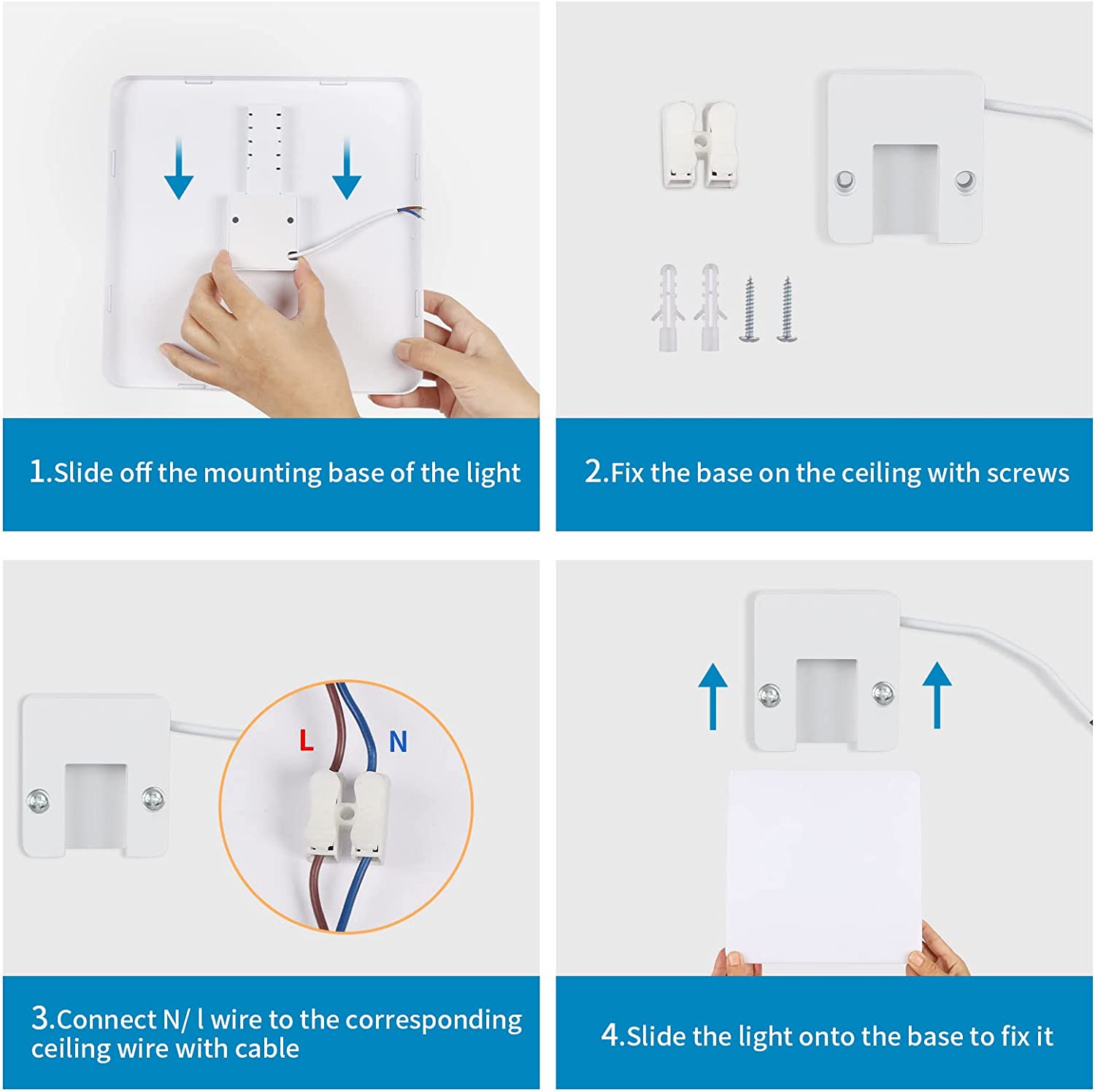 1.Slide off the mounting base of the light

2.Fix the base on the ceiling with screws

L

N

3.Connect N/ l wire to the corresponding ceiling wire with cable

4.Slide the light onto the base to fix it