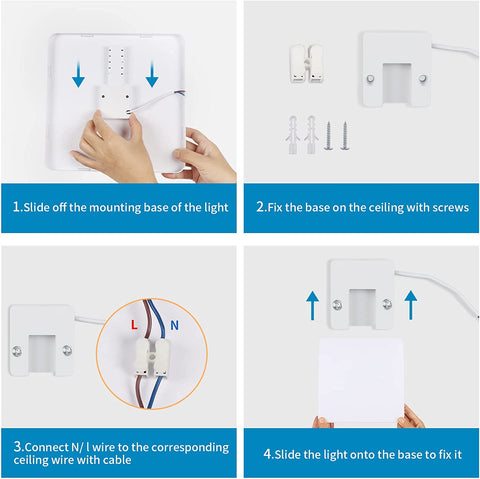 1.Slide off the mounting base of the light

2.Fix the base on the ceiling with screws

L

N

3.Connect N/ l wire to the corresponding ceiling wire with cable

4.Slide the light onto the base to fix it