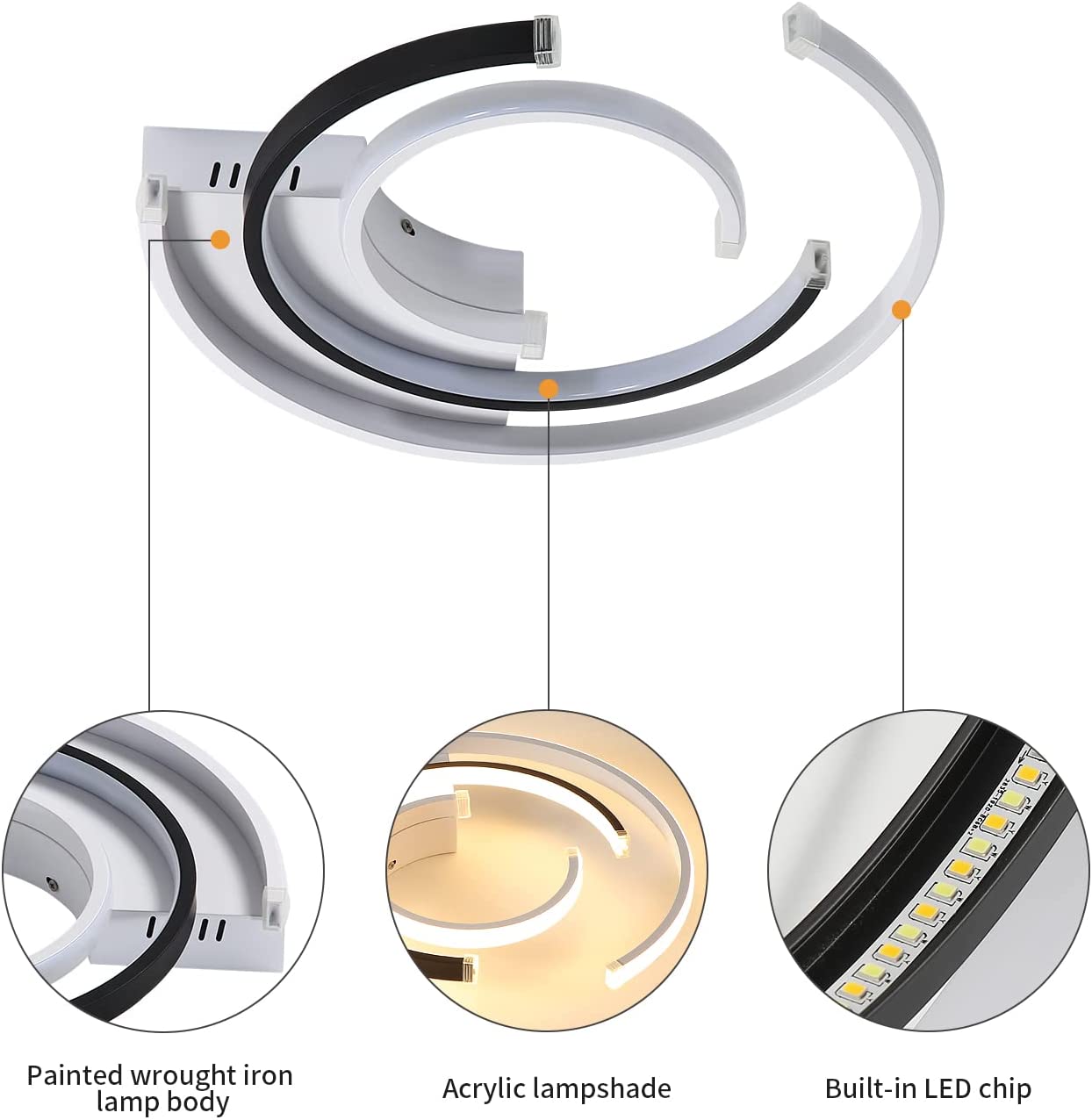 Painted wrought iron lamp body

Acrylic lampshade

Built-in LED chip