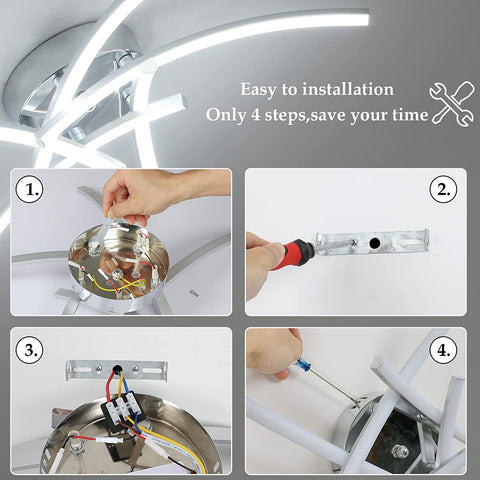 Easy to installation
Only 4 steps,save your time

1.

2.

3.

4.