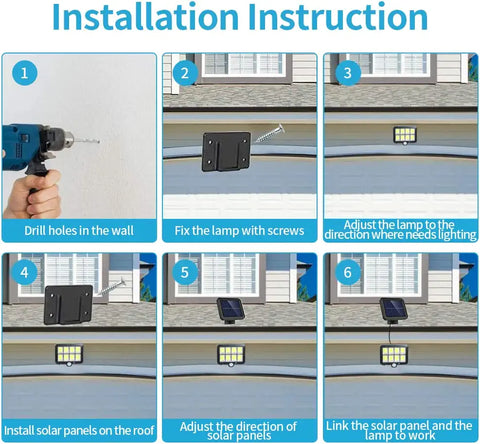 Installation Instruction

1

Drill holes in the wall

2

Fix the lamp with screws

3

Adjust the lamp to the direction where needs lighting

4

Install solar panels on the roof

5

Adjust the direction of solar panels

6

Link the solar panel and the lamp to work