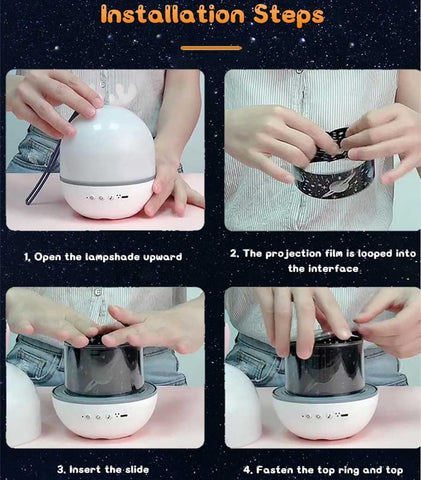 Installation Steps

1, Open the lampshade upward

2. The projection film is looped into the interface

3. Insert the slide

4. Fasten the top ring and top