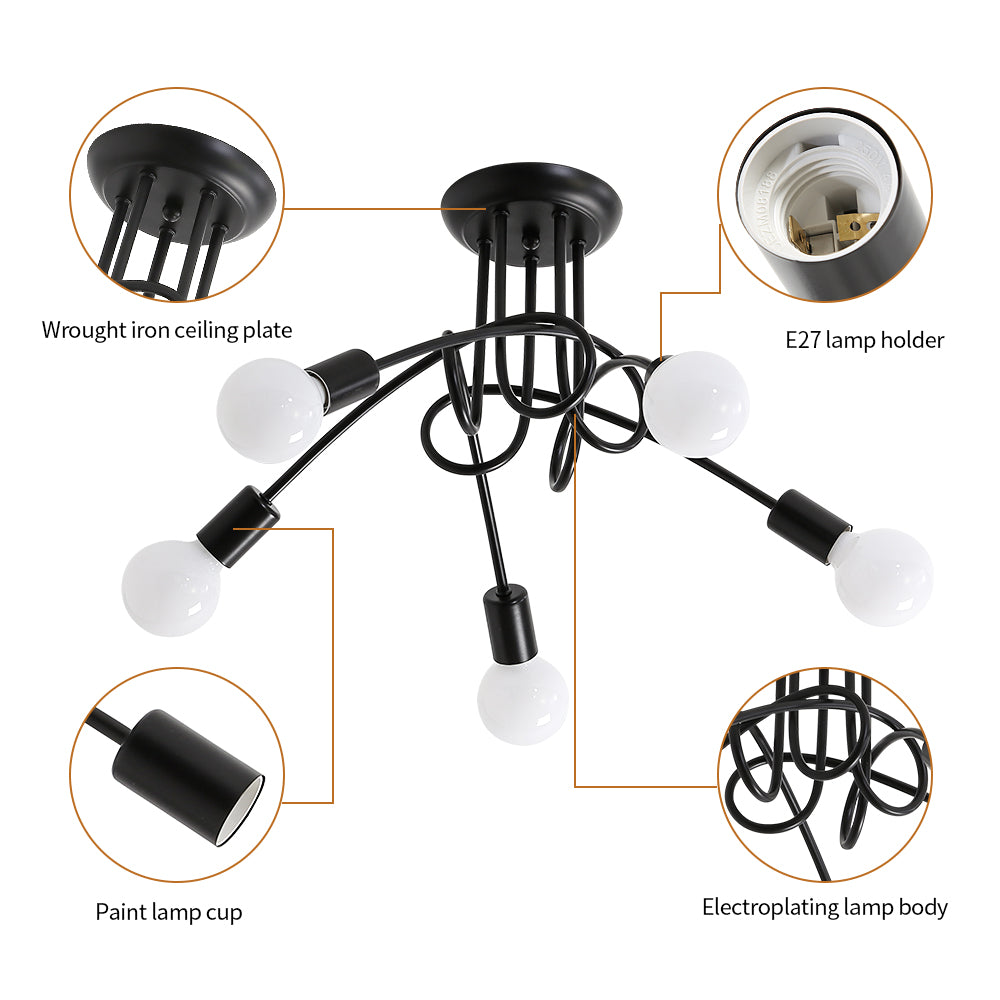 Wrought iron ceiling plate

E27 lamp holder

Paint lamp cup

Electroplating lamp body